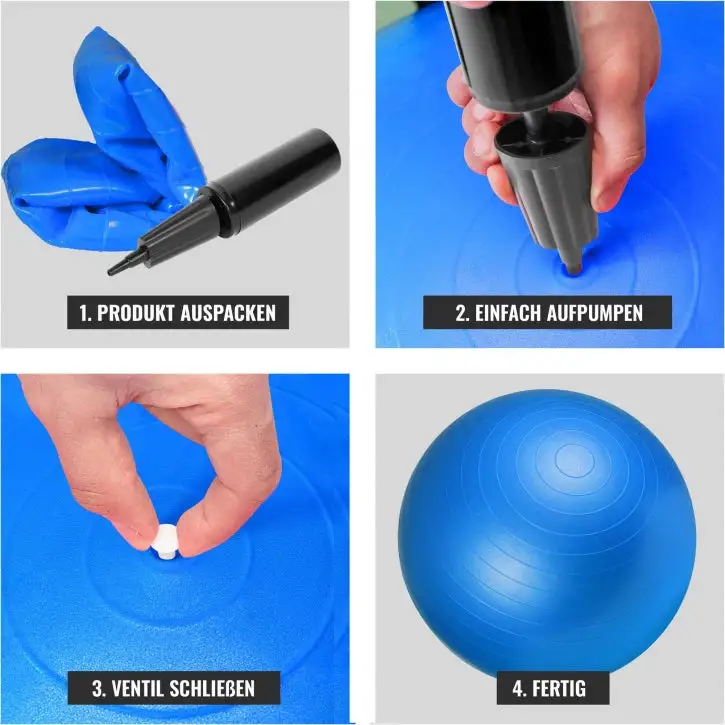 1. PRODUKT AUSPACKEN

2. EINFACH AUFPUMPEN

3. VENTIL SCHLIEẞEN

4. FERTIG