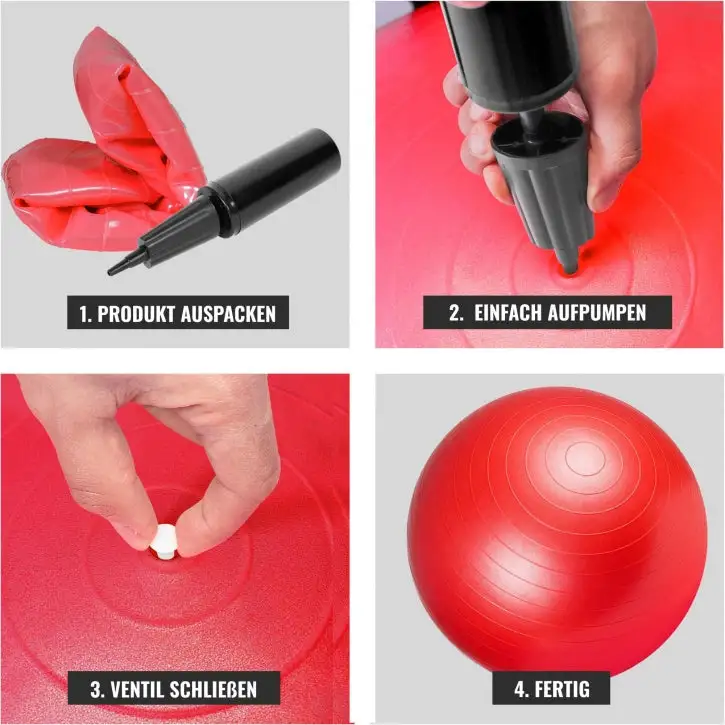 1. PRODUKT AUSPACKEN

2. EINFACH AUFPUMPEN

3. VENTIL SCHLIEßEN

4. FERTIG